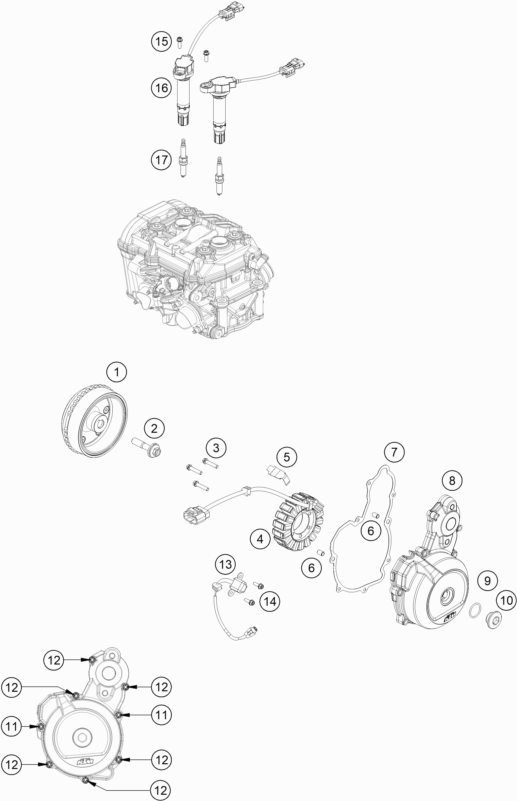 15
16
17
1
2
3
5
7
8
4
6
6
13
14
9
10
12
12
12
11
11
12
12
12