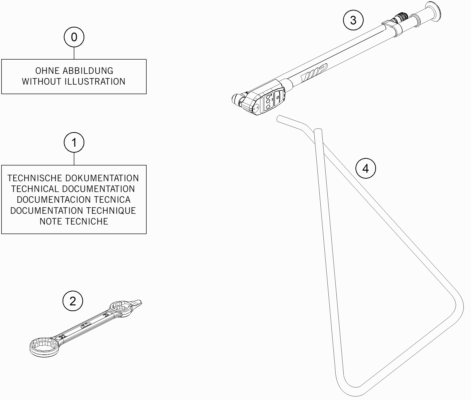 0

OHNE ABBILDUNG
WITHOUT ILLUSTRATION

1

TECHNISCHE DOKUMENTATION
TECHNICAL DOCUMENTATION
DOCUMENTACION TECNICA
DOCUMENTATION TECHNIQUE
NOTE TECNICHE

2

3

4