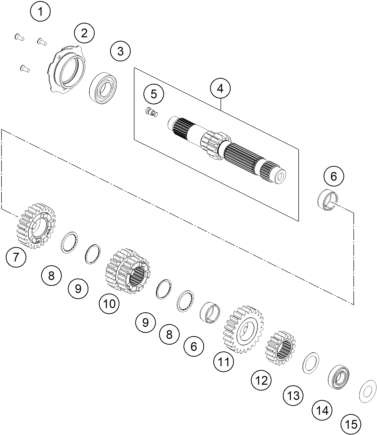 1
2
3
4
5
6
7
8
9
10
9
8
6
11
12
13
14
15