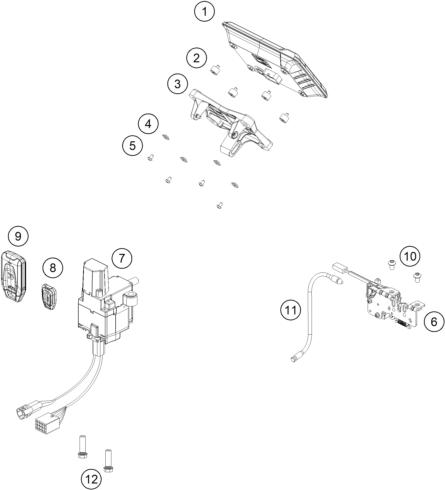 1
2
3
4
5
9
8
7
10
11
6
12